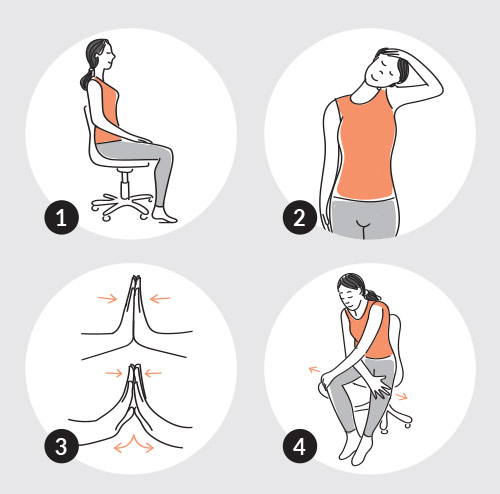 1

2

3

4